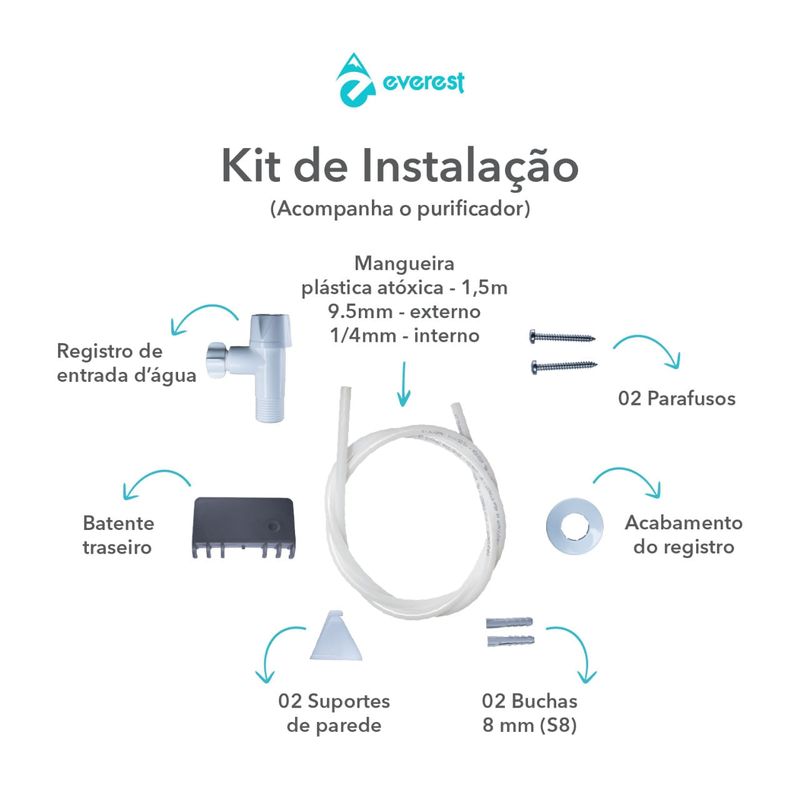 everest

Kit de Instalação
(Acompanha o purificador)

Mangueira
plástica atóxica - 1,5m
9.5mm - externo
1/4mm - interno

Registro de
entrada d'água

02 Parafusos

Batente
traseiro

Acabamento
do registro

02 Suportes
de parede

02 Buchas
8 mm (S8)