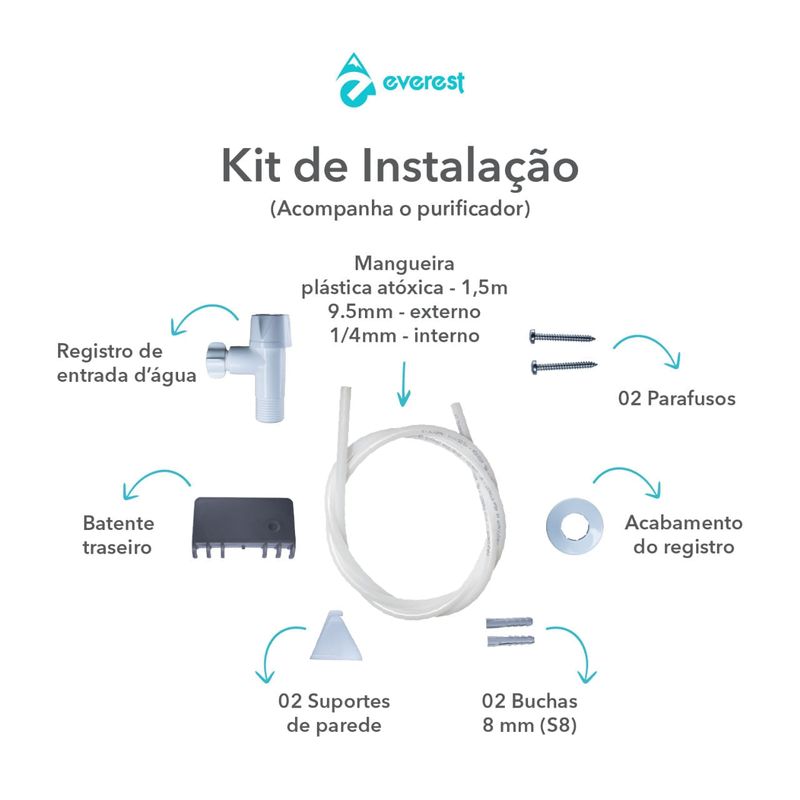 everest

Kit de Instalação
(Acompanha o purificador)

Mangueira
plástica atóxica - 1,5m
9.5mm - externo
1/4mm - interno

Registro de
entrada d'água

02 Parafusos

Batente
traseiro

Acabamento
do registro

02 Suportes
de parede

02 Buchas
8 mm (S8)